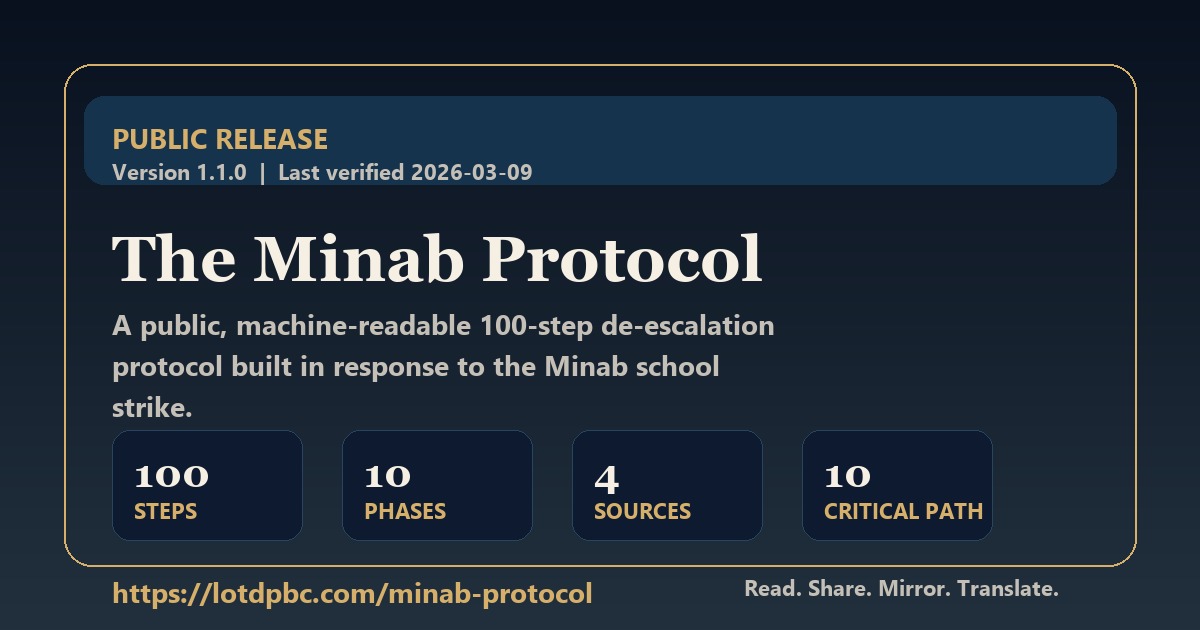 PUBLIC RELEASE
Version 1.1.0 | Last verified 2026-03-09

The Minab Protocol

A public, machine-readable 100-step de-escalation protocol built in response to the Minab school strike.

100
STEPS

10
PHASES

4
SOURCES

10
CRITICAL PATH

https://lotdpbc.com/minab-protocol

Read. Share. Mirror. Translate.